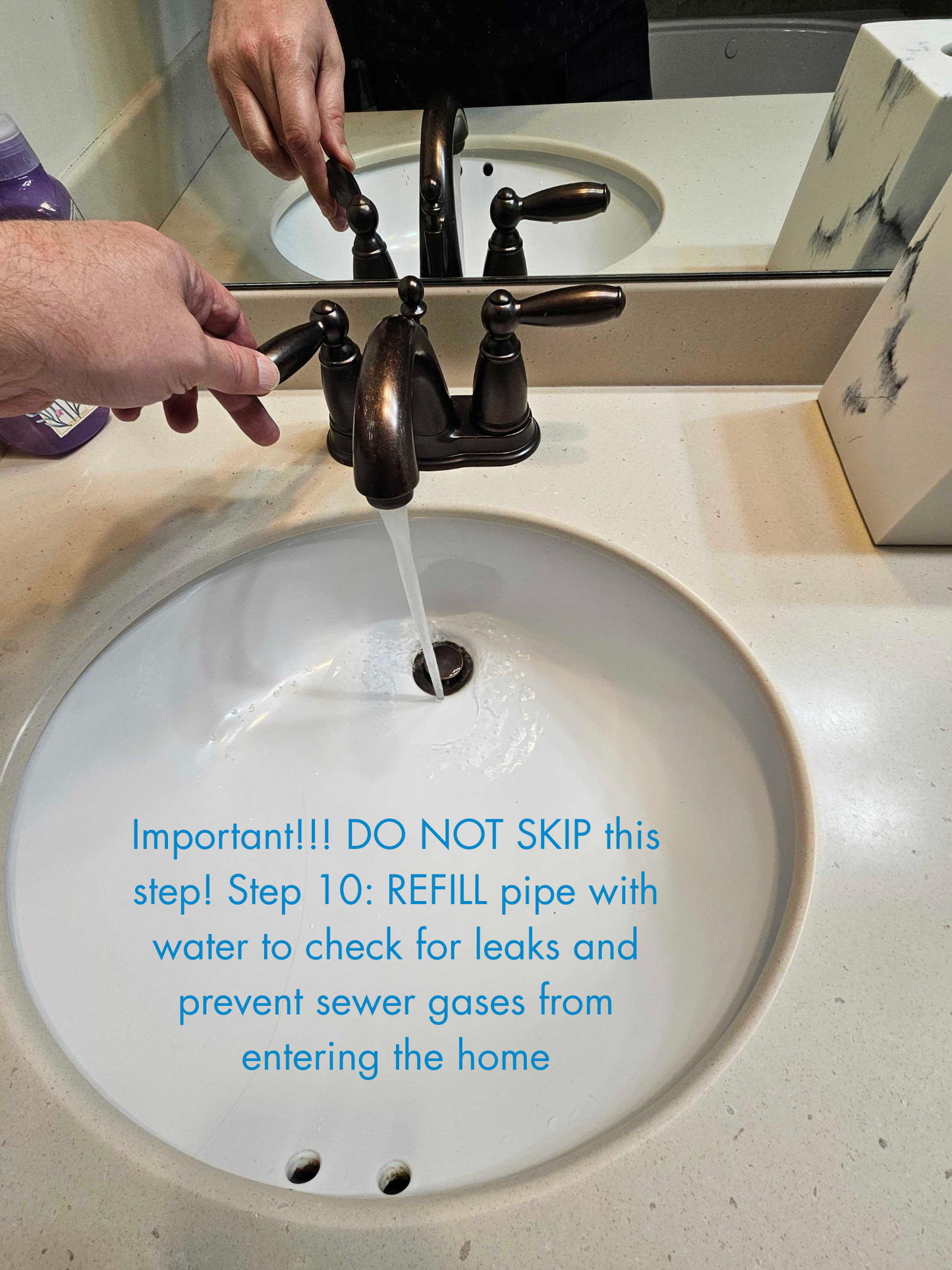 Important!!! DO NOT SKIP this step! Step 10: REFILL pipe with water to check for leaks and prevent sewer gases from entering the home